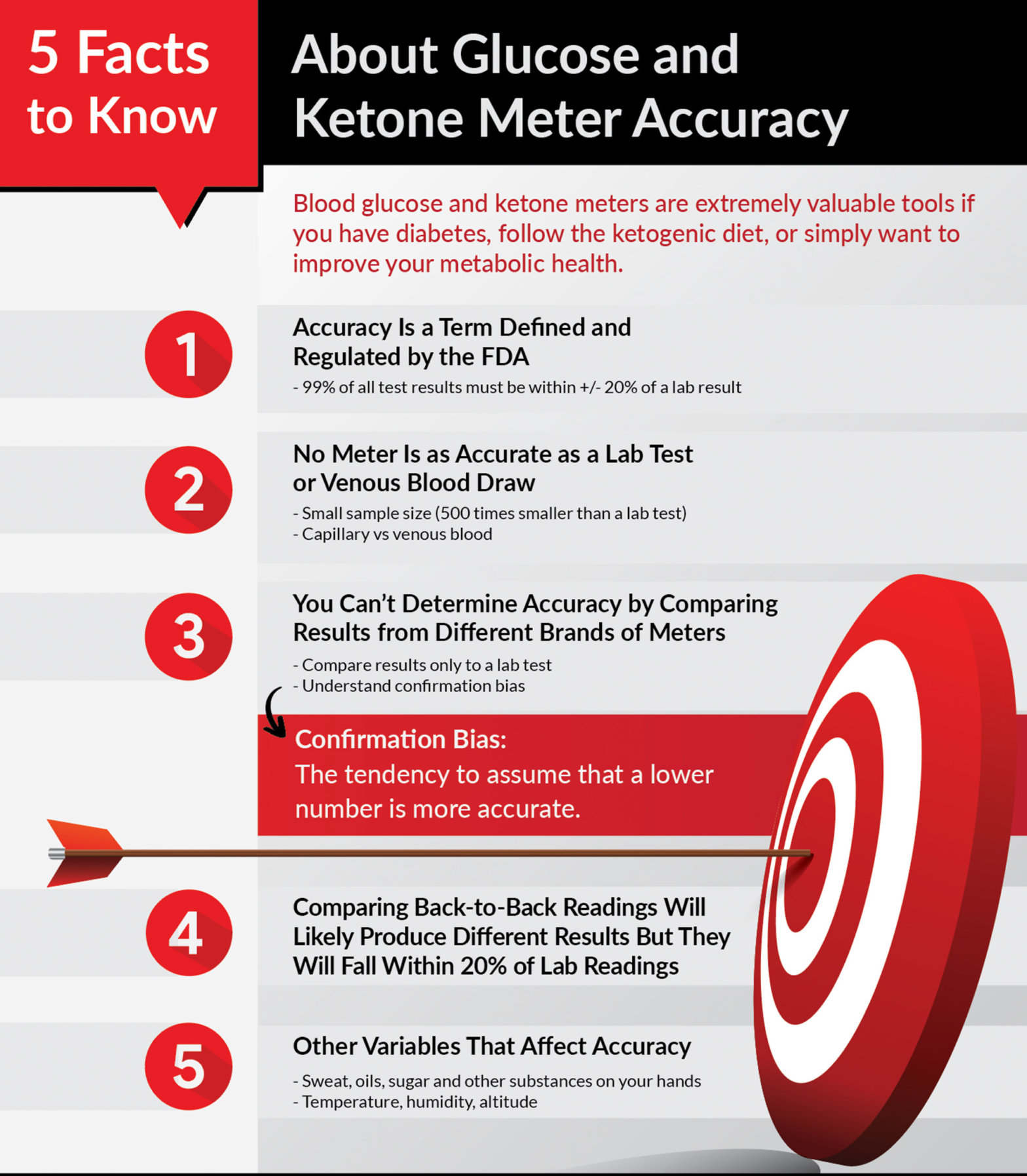 5 Facts to Know

About Glucose and Ketone Meter Accuracy

Blood glucose and ketone meters are extremely valuable tools if you have diabetes, follow the ketogenic diet, or simply want to improve your metabolic health.

1

Accuracy Is a Term Defined and Regulated by the FDA

- 99% of all test results must be within +/- 20% of a lab result

2

No Meter Is as Accurate as a Lab Test or Venous Blood Draw

- Small sample size (500 times smaller than a lab test)
- Capillary vs venous blood

3

You Can't Determine Accuracy by Comparing Results from Different Brands of Meters

- Compare results only to a lab test
- Understand confirmation bias

Confirmation Bias:
The tendency to assume that a lower number is more accurate.

4

Comparing Back-to-Back Readings Will Likely Produce Different Results But They Will Fall Within 20% of Lab Readings

5

Other Variables That Affect Accuracy

- Sweat, oils, sugar and other substances on your hands
- Temperature, humidity, altitude